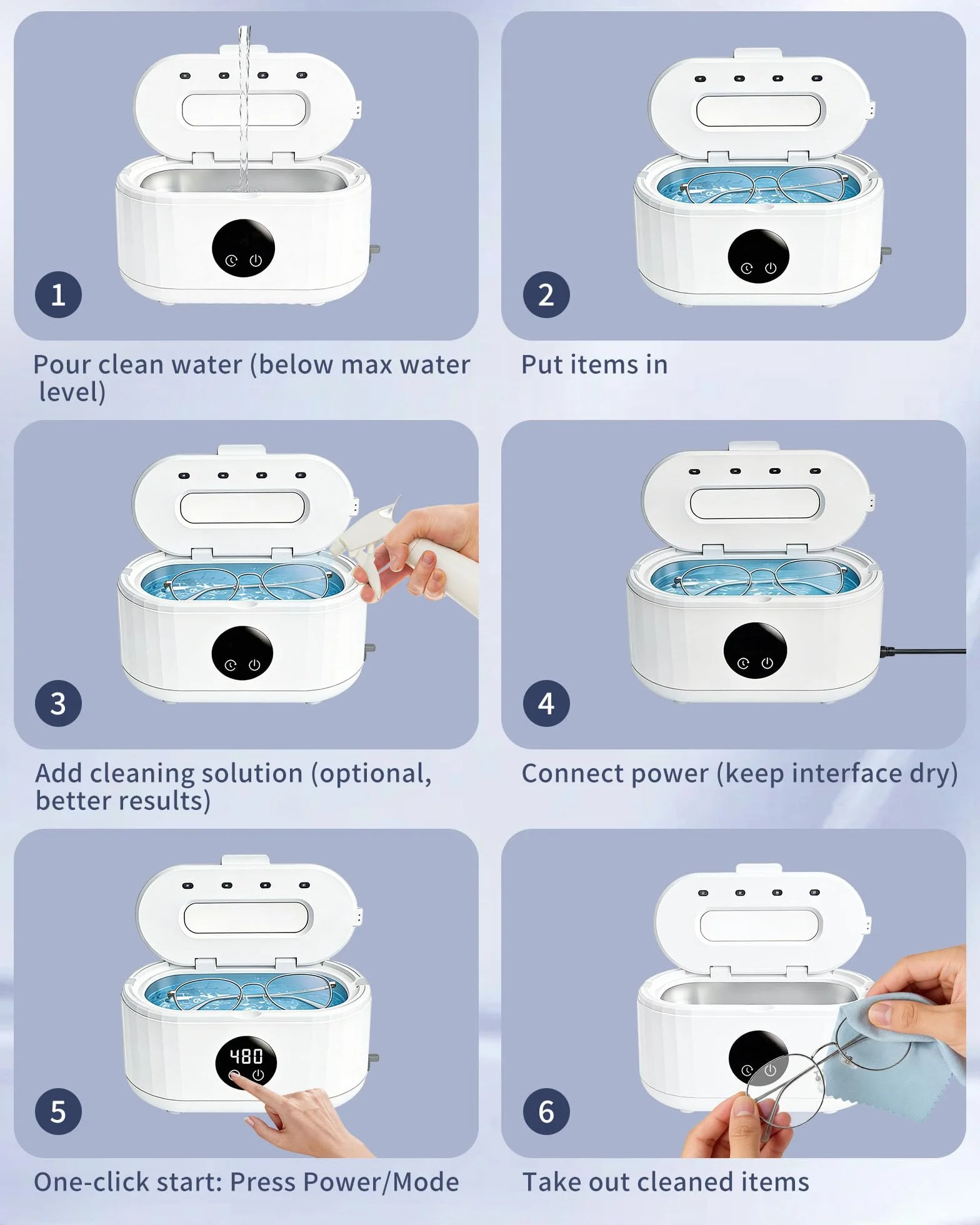 1

Pour clean water (below max water level)

2

Put items in

3

Add cleaning solution (optional, better results)

4

Connect power (keep interface dry)

480

5

One-click start: Press Power/Mode

6

Take out cleaned items