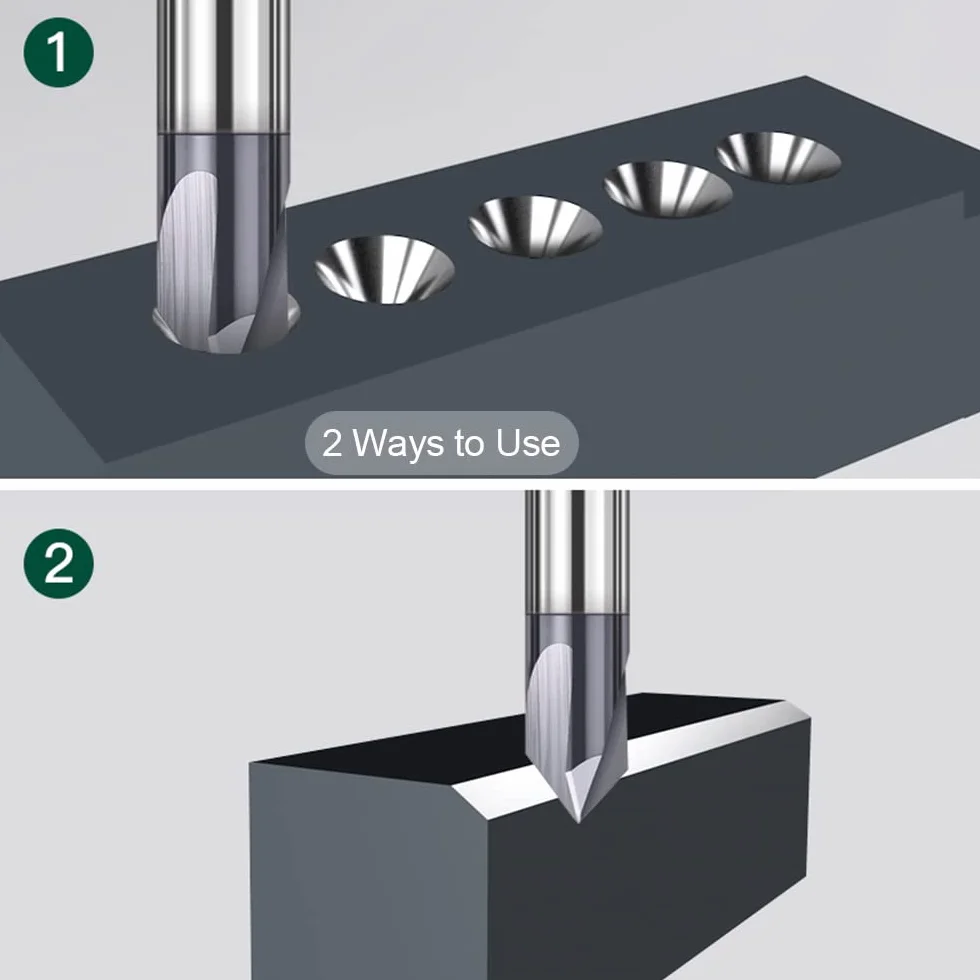 1

2 Ways to Use

2