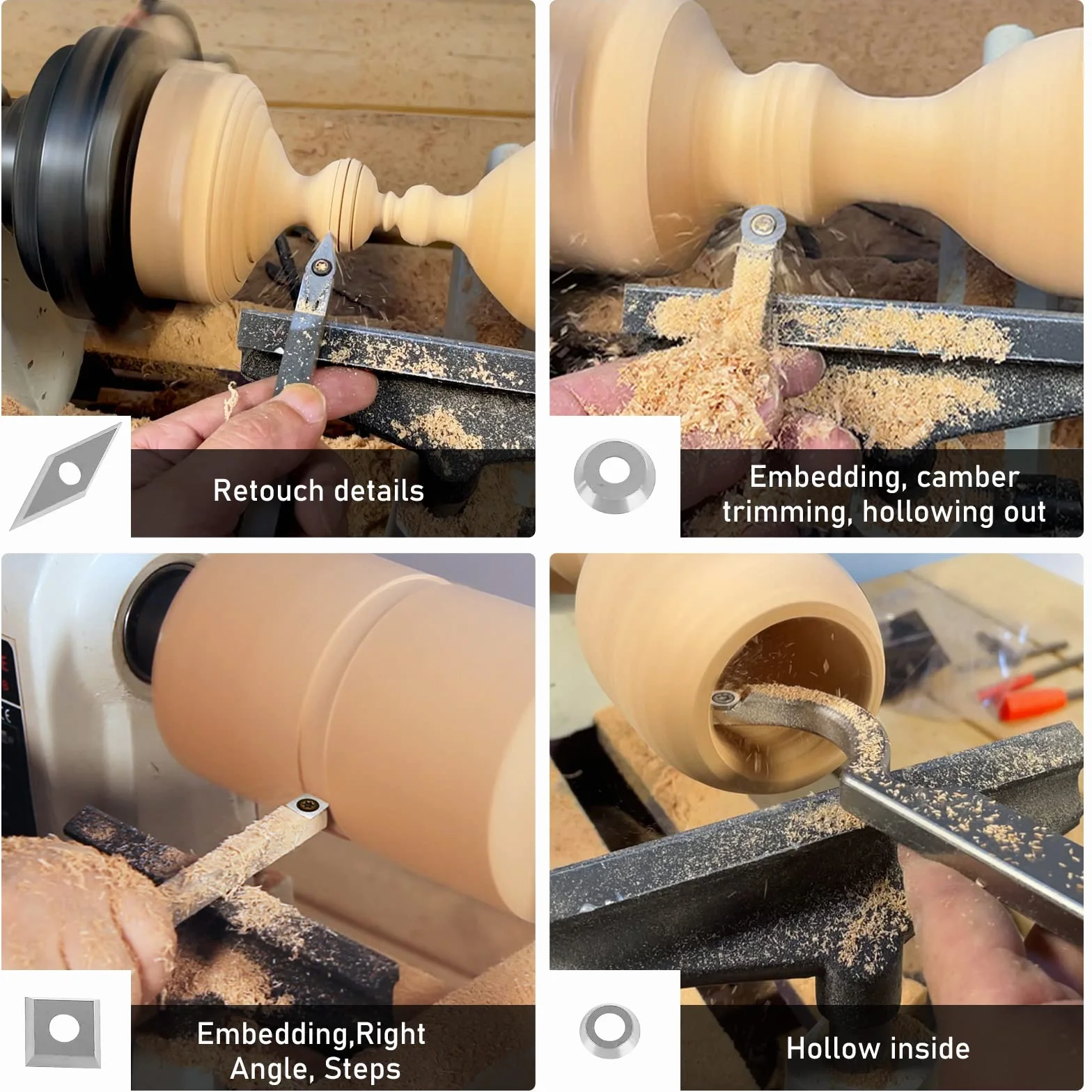 Retouch details

Embedding, camber trimming, hollowing out

Embedding,Right Angle, Steps

Hollow inside