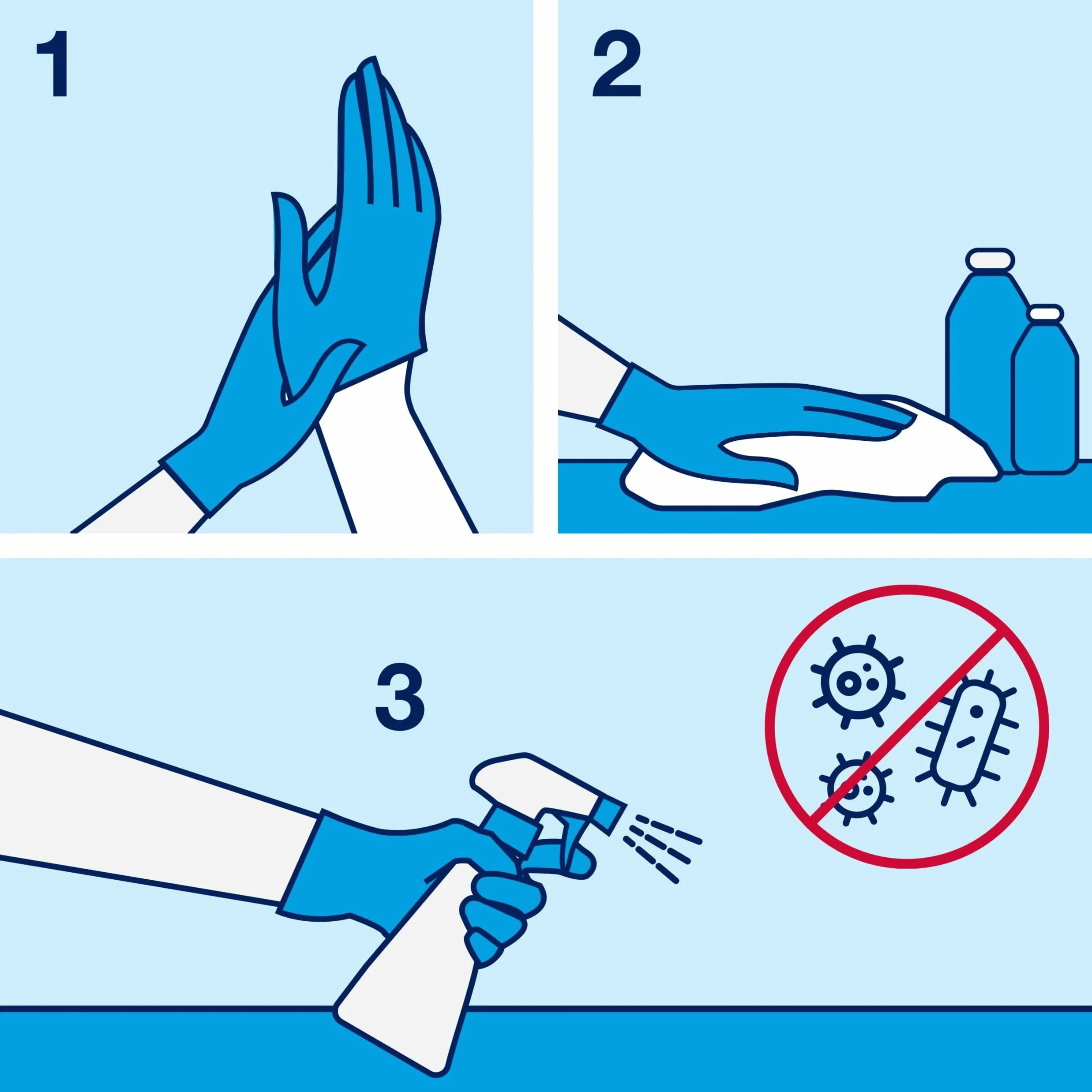 1

2

3