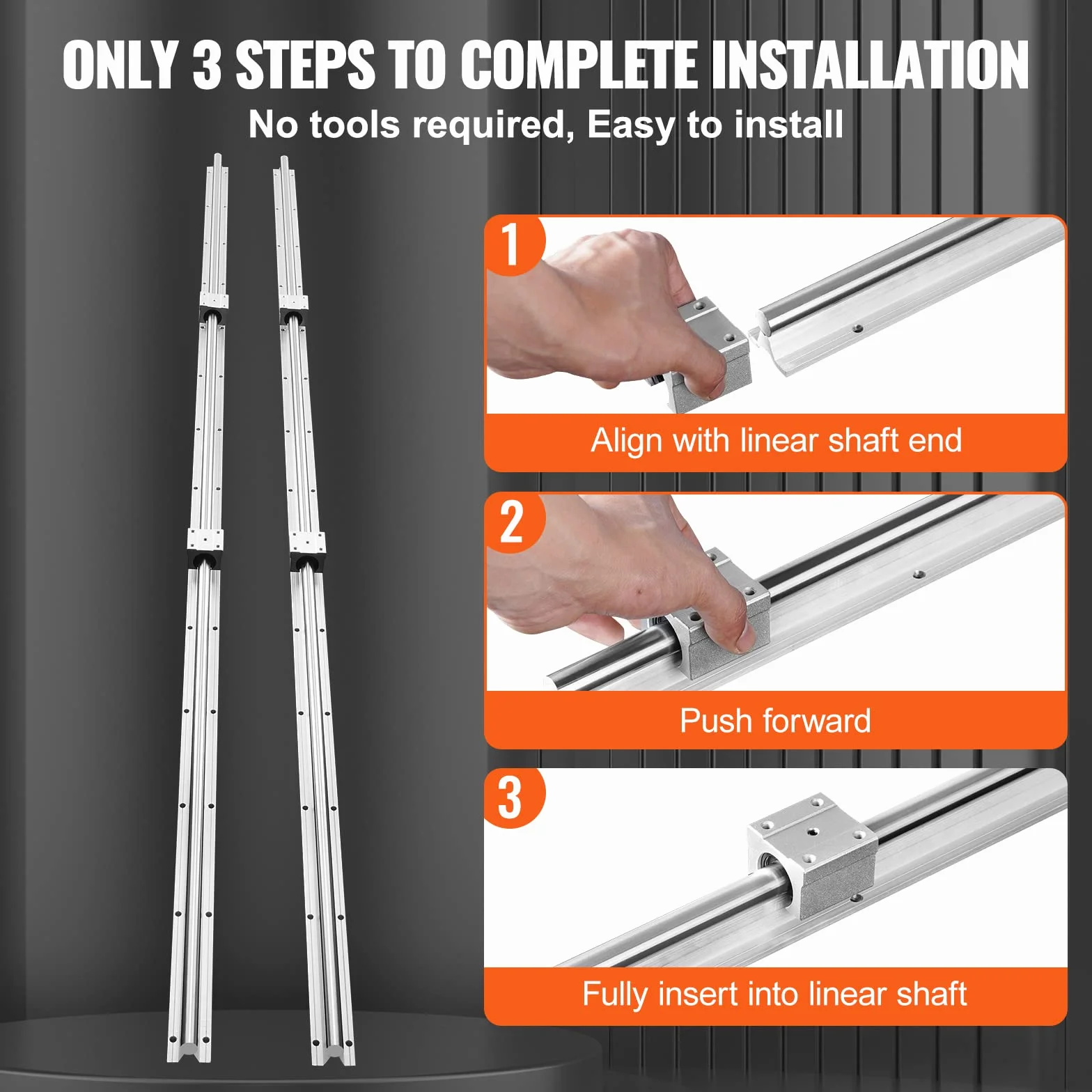 ONLY 3 STEPS TO COMPLETE INSTALLATION
No tools required, Easy to install

1
Align with linear shaft end

2
Push forward

3
Fully insert into linear shaft