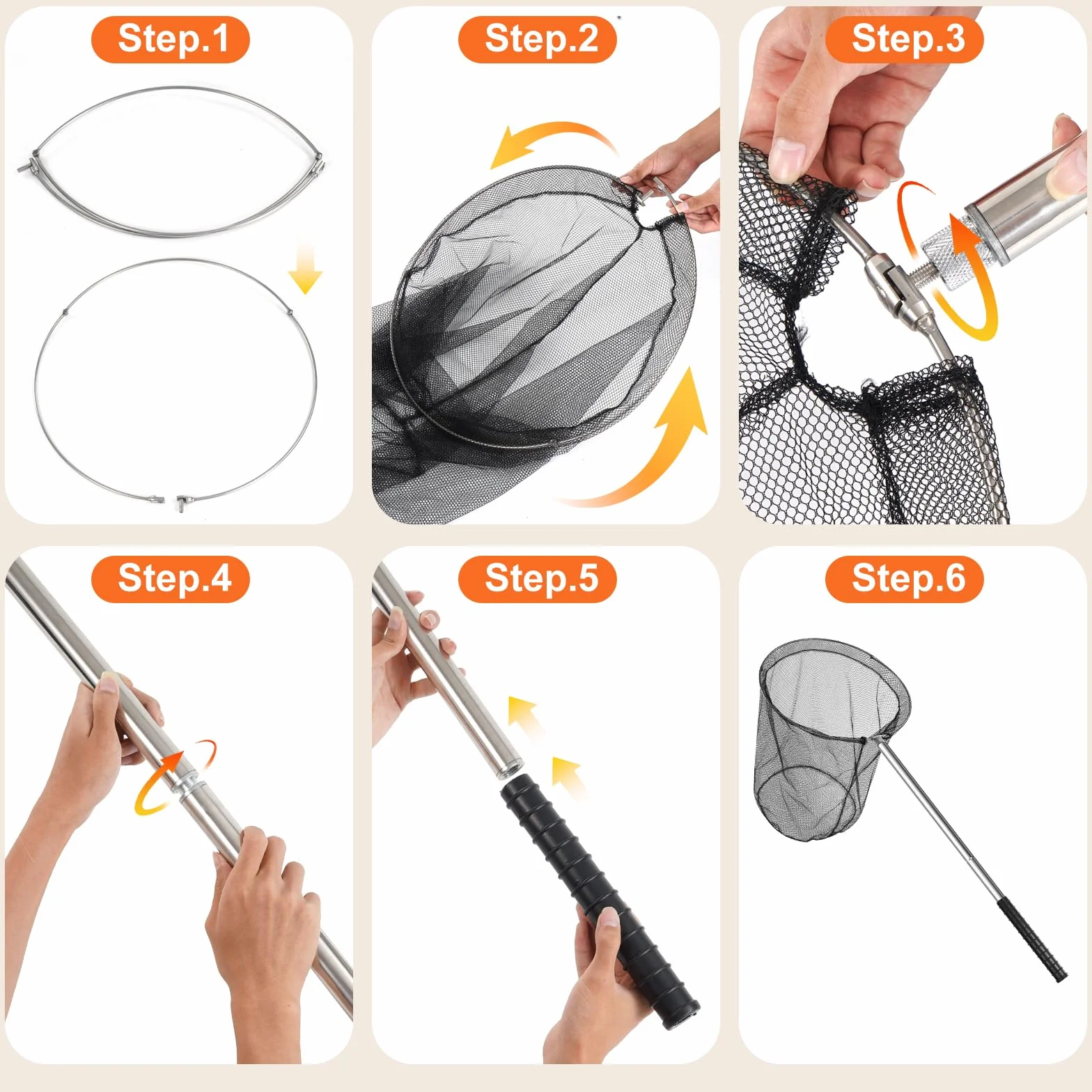 Step.1

Step.2

Step.3

Step.4

Step.5

Step.6