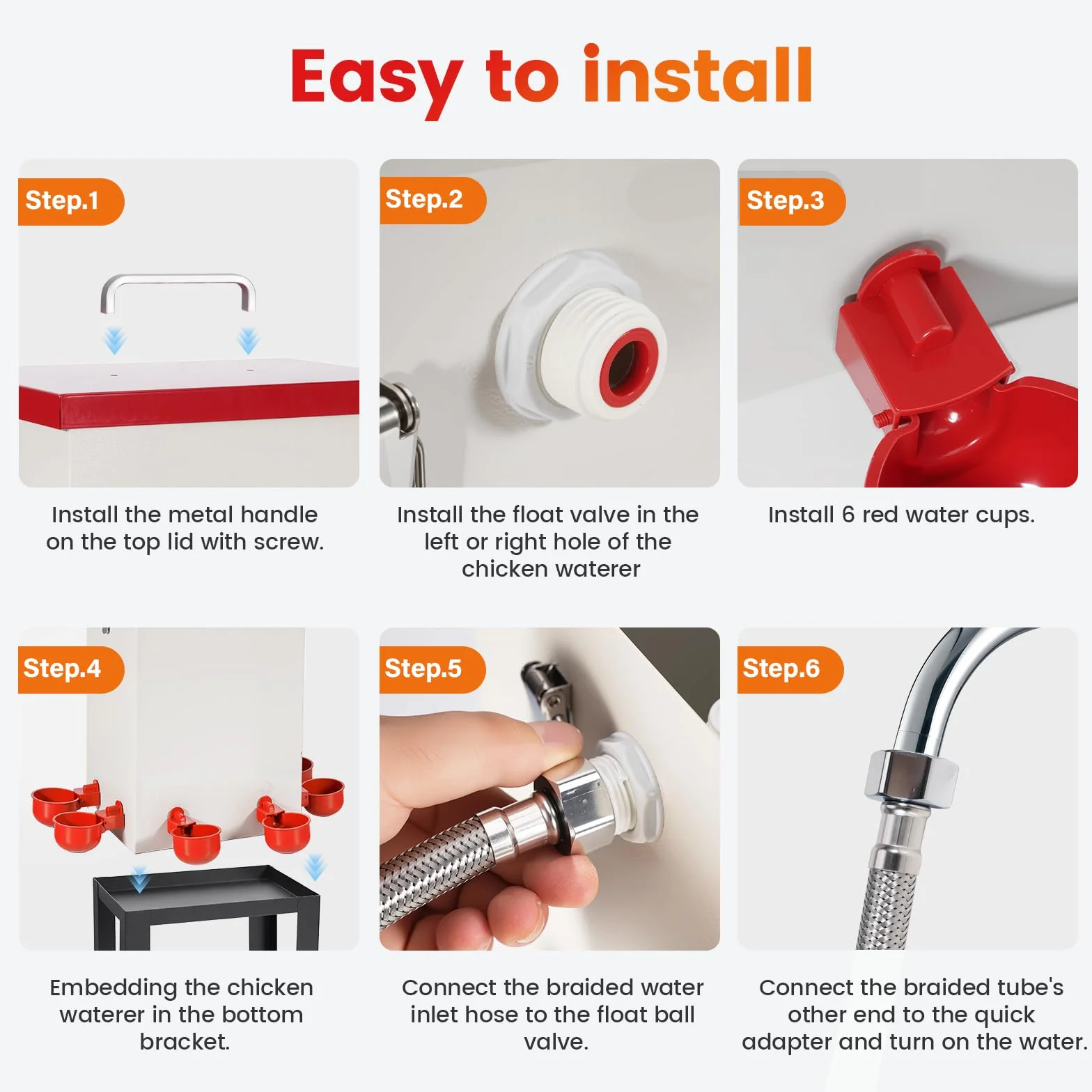 Easy to install

Step.1

Install the metal handle on the top lid with screw.

Step.2

Install the float valve in the left or right hole of the chicken waterer

Step.3

Install 6 red water cups.

Step.4

Embedding the chicken waterer in the bottom bracket.

Step.5

Connect the braided water inlet hose to the float ball valve.

Step.6

Connect the braided tube's other end to the quick adapter and turn on the water.