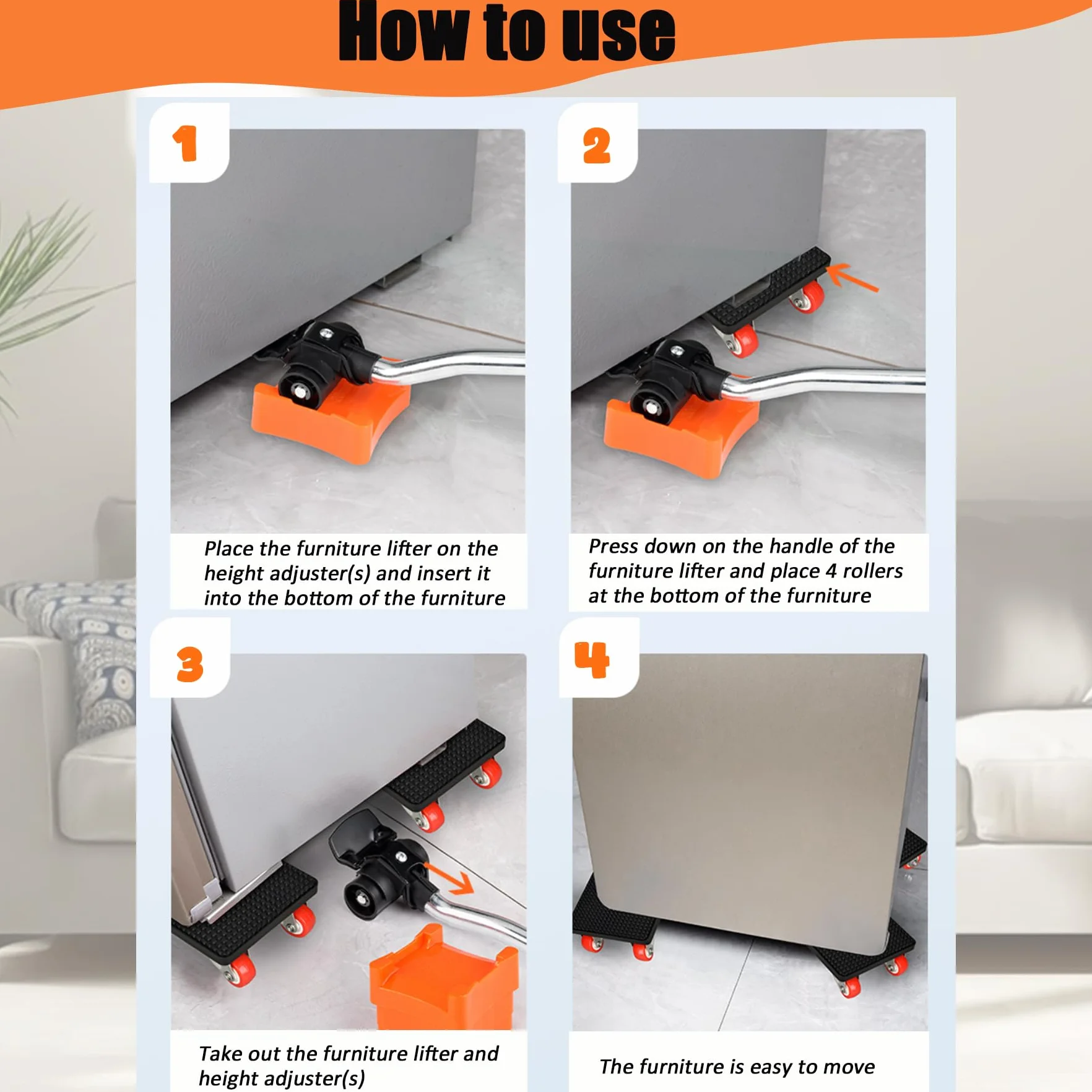 How to use

1

Place the furniture lifter on the height adjuster(s) and insert it into the bottom of the furniture

2

Press down on the handle of the furniture lifter and place 4 rollers at the bottom of the furniture

3

Take out the furniture lifter and height adjuster(s)

4

The furniture is easy to move