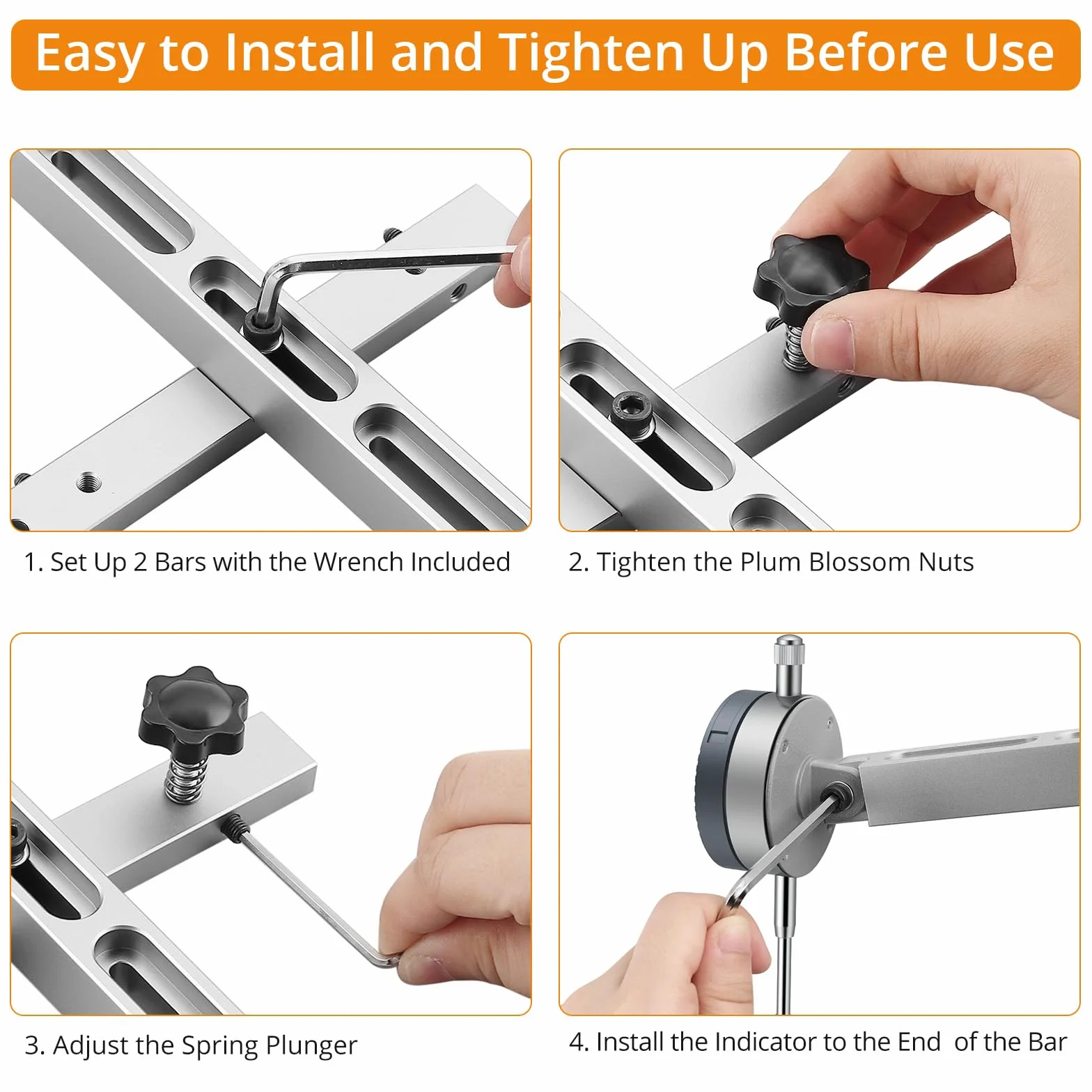 Easy to Install and Tighten Up Before Use

1. Set Up 2 Bars with the Wrench Included

2. Tighten the Plum Blossom Nuts

3. Adjust the Spring Plunger

4. Install the Indicator to the End of the Bar