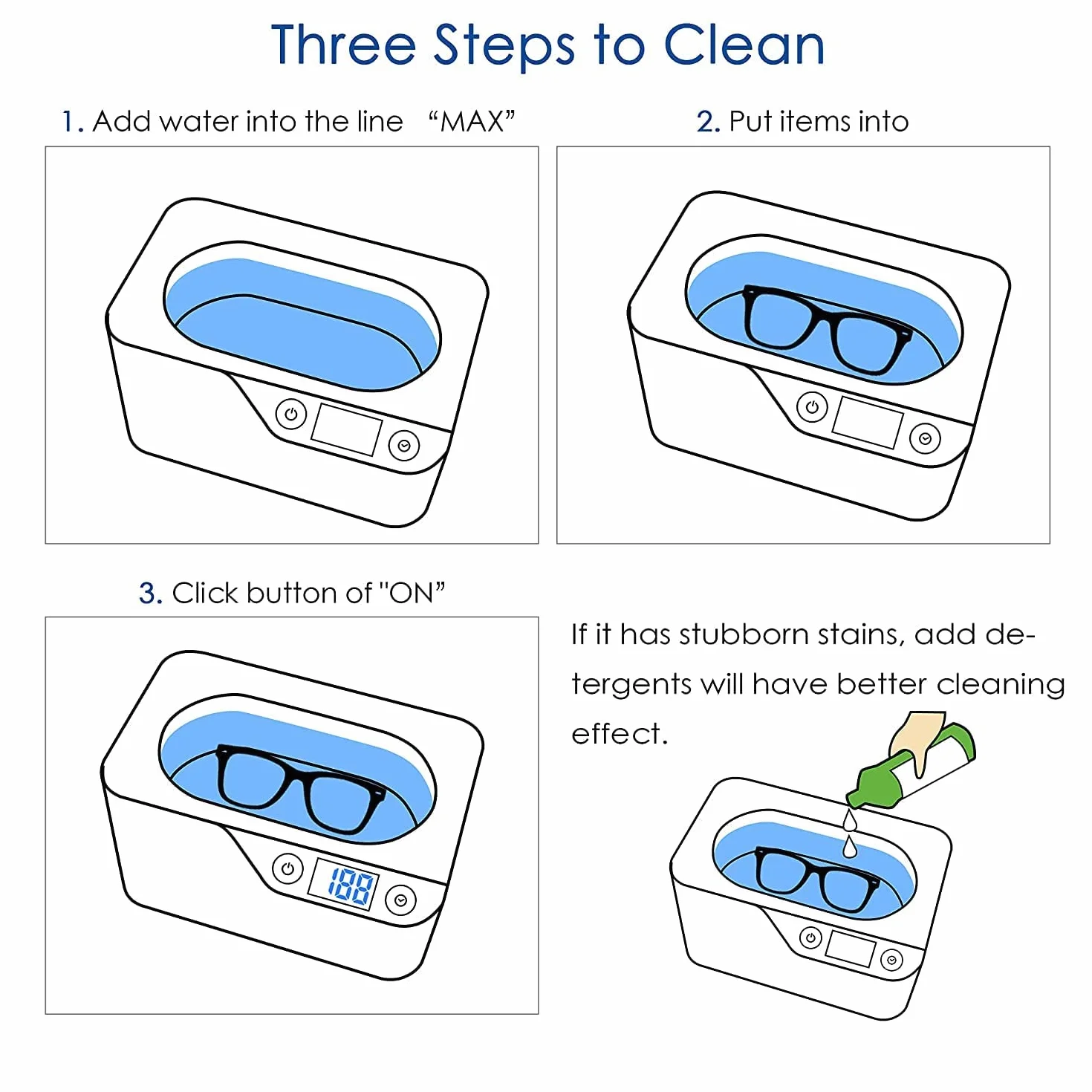 Three Steps to Clean

1. Add water into the line “MAX”

2. Put items into

3. Click button of "ON”

188

If it has stubborn stains, add detergents will have better cleaning effect.