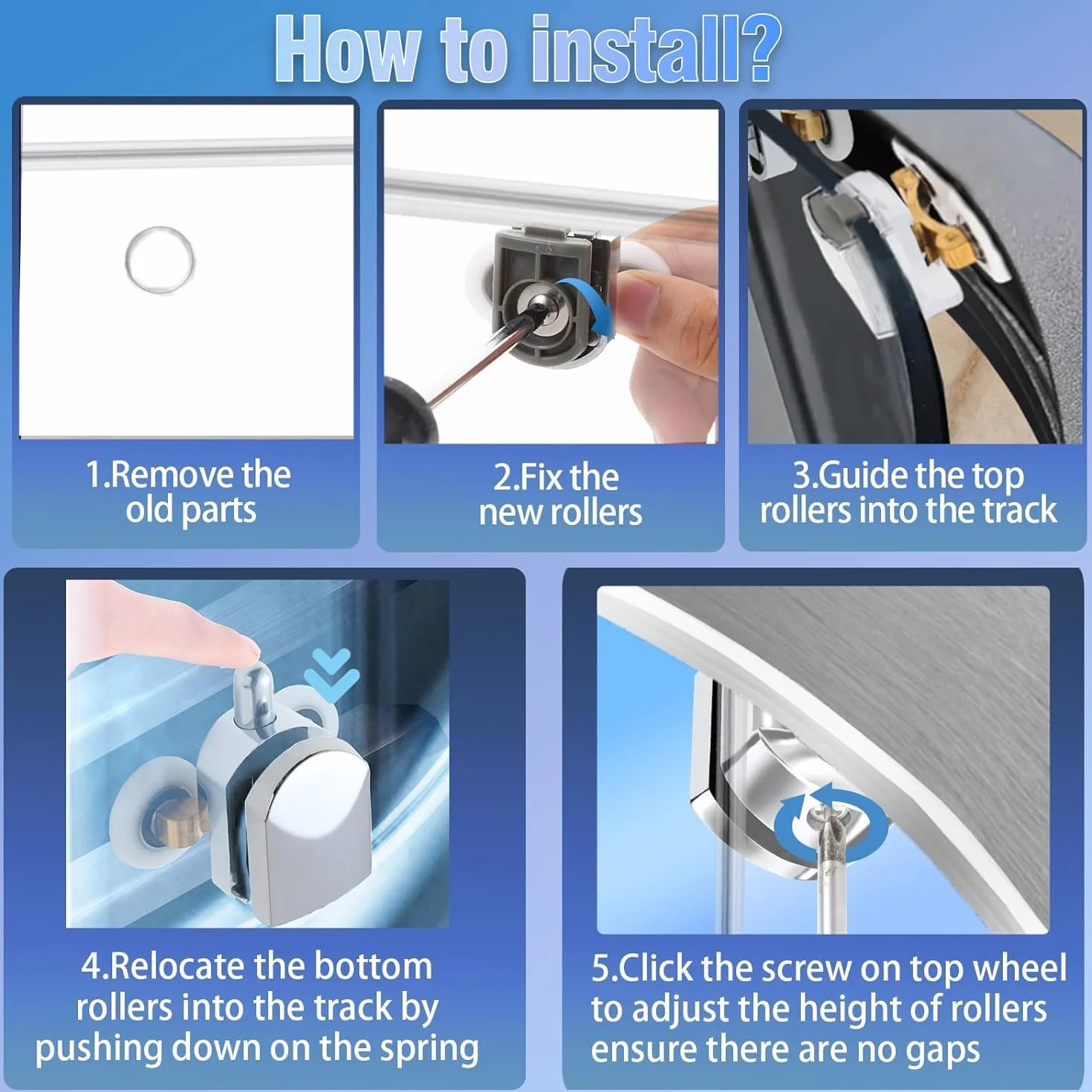 How to install?

1.Remove the old parts

2.Fix the new rollers

3.Guide the top rollers into the track

4.Relocate the bottom rollers into the track by pushing down on the spring

5.Click the screw on top wheel to adjust the height of rollers ensure there are no gaps