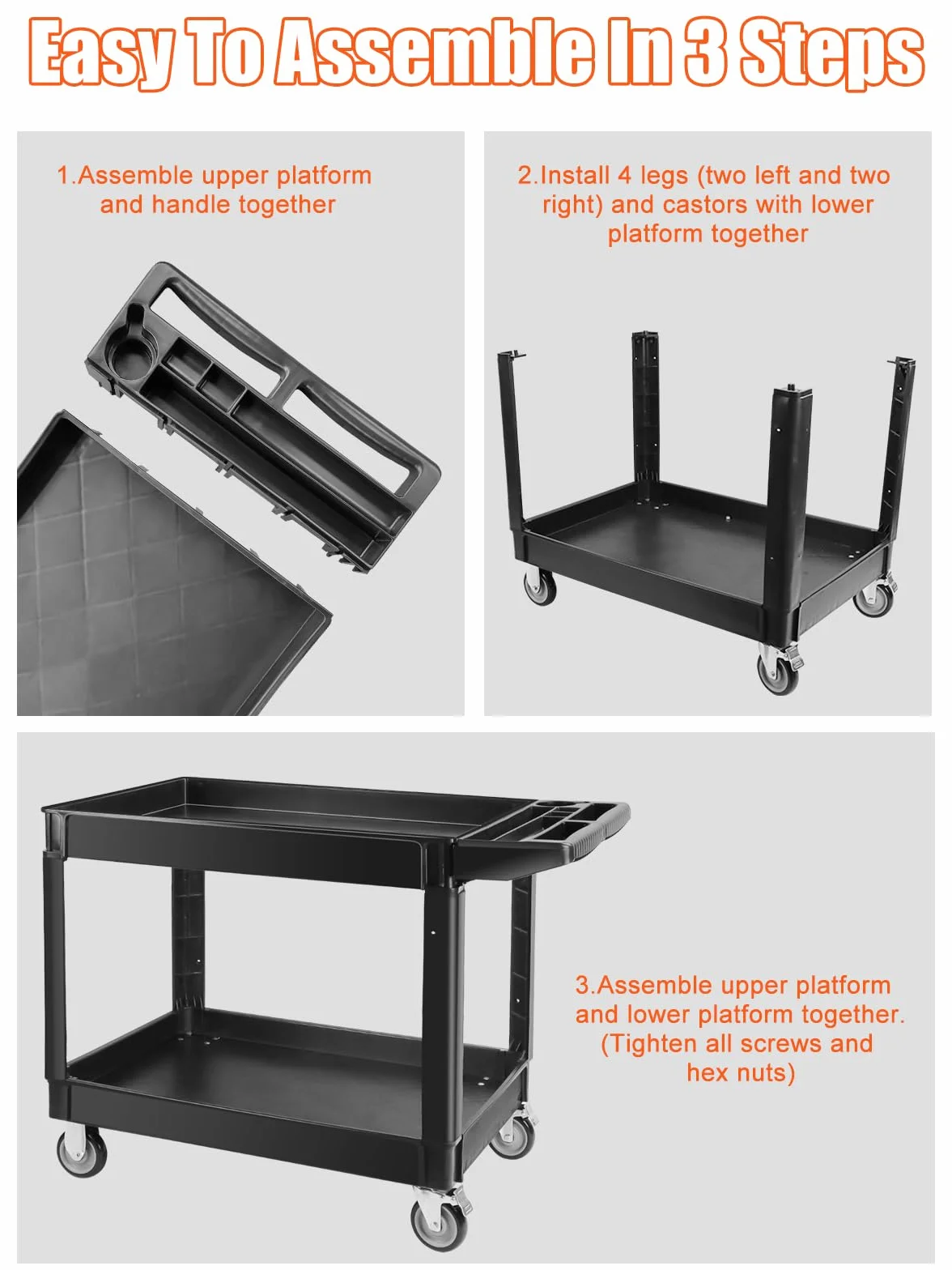 Easy To Assemble In 3 Steps

1.Assemble upper platform and handle together

2.Install 4 legs (two left and two right) and castors with lower platform together

3.Assemble upper platform and lower platform together. (Tighten all screws and hex nuts)