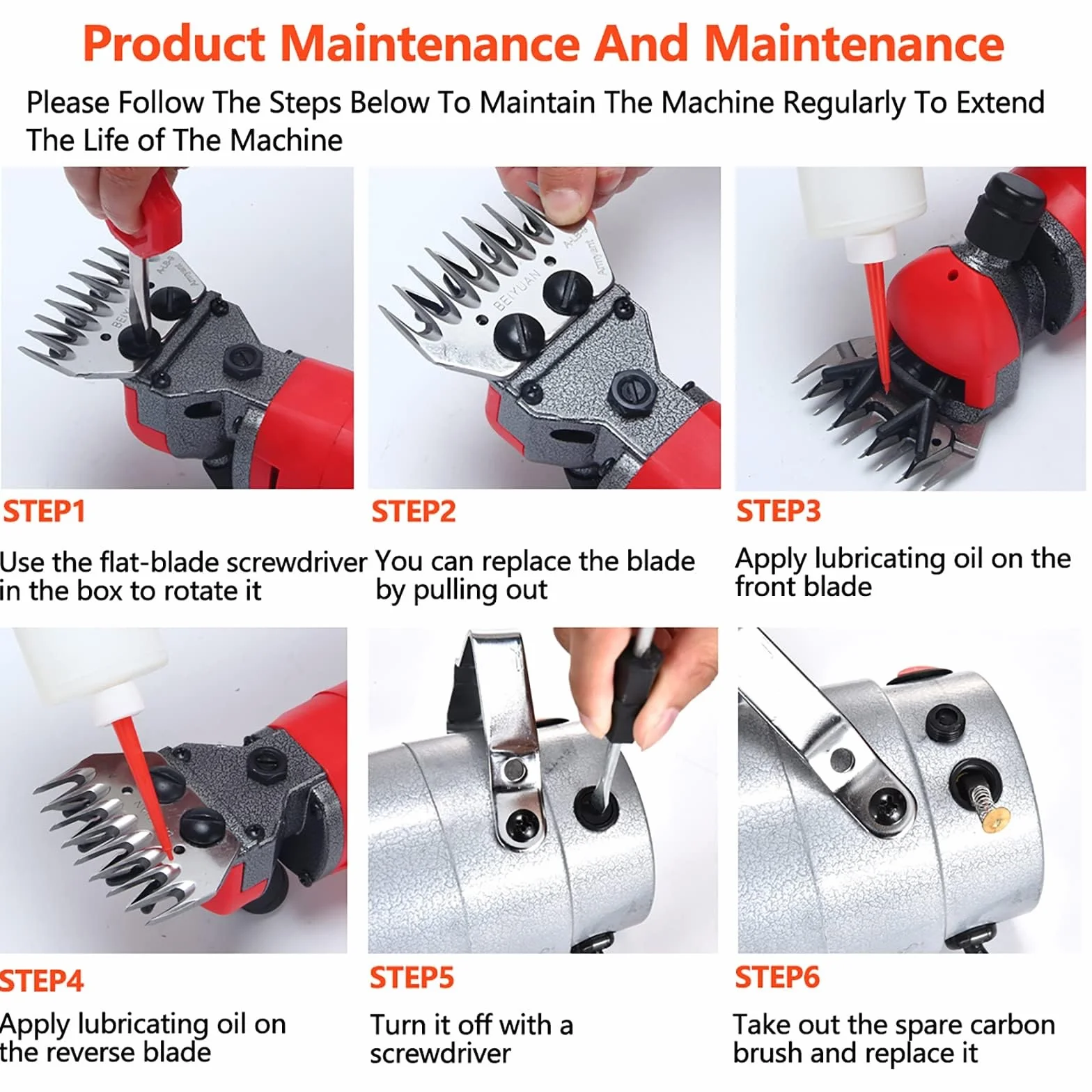 Product Maintenance And Maintenance

Please Follow The Steps Below To Maintain The Machine Regularly To Extend The Life of The Machine

BEIYUAN

STEP1

Use the flat-blade screwdriver in the box to rotate it

STEP2

You can replace the blade by pulling out

STEP3

Apply lubricating oil on the front blade

STEP4

Apply lubricating oil on the reverse blade

STEP5

Turn it off with a screwdriver

STEP6

Take out the spare carbon brush and replace it