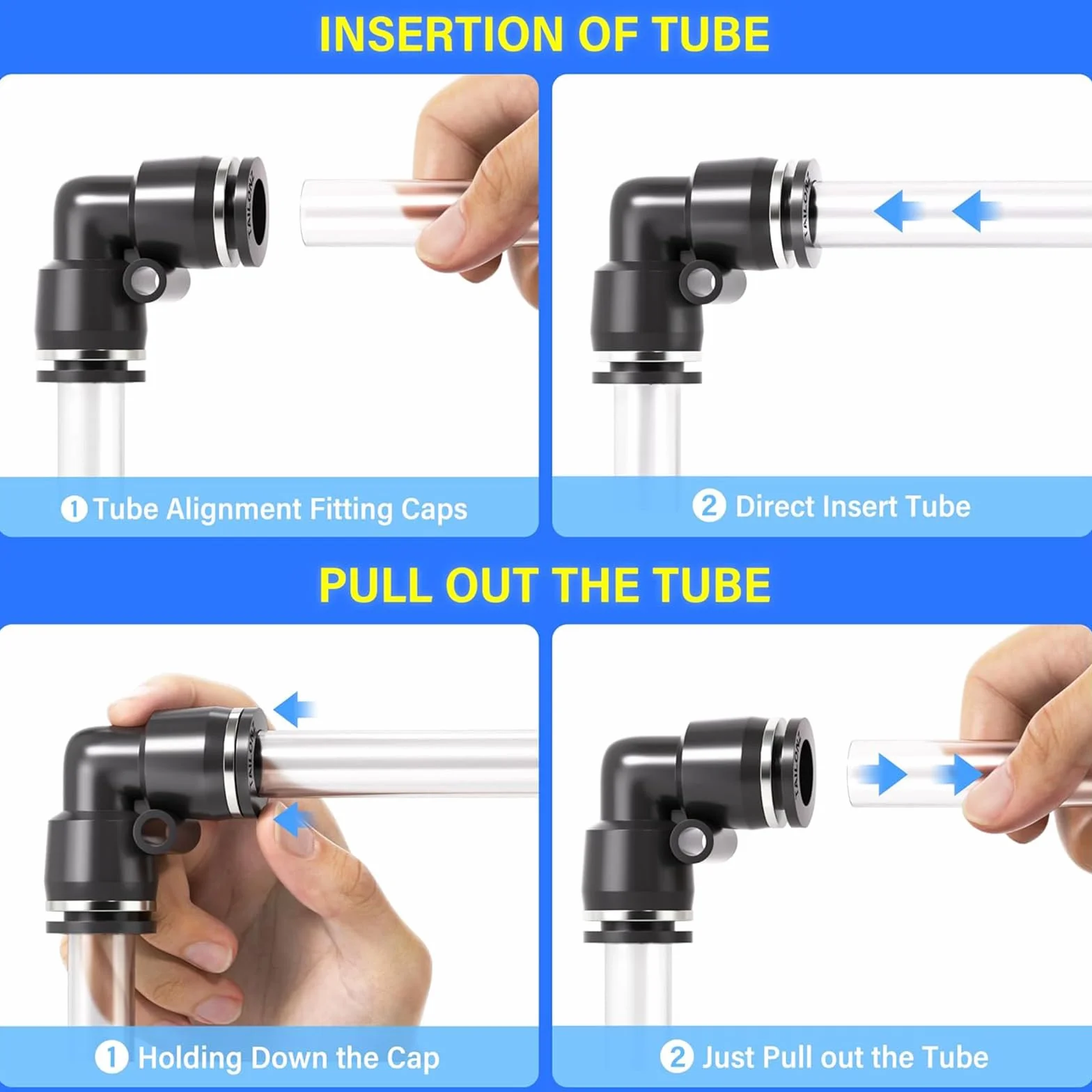 INSERTION OF TUBE

1 Tube Alignment Fitting Caps

2 Direct Insert Tube

PULL OUT THE TUBE

1 Holding Down the Cap

2 Just Pull out the Tube