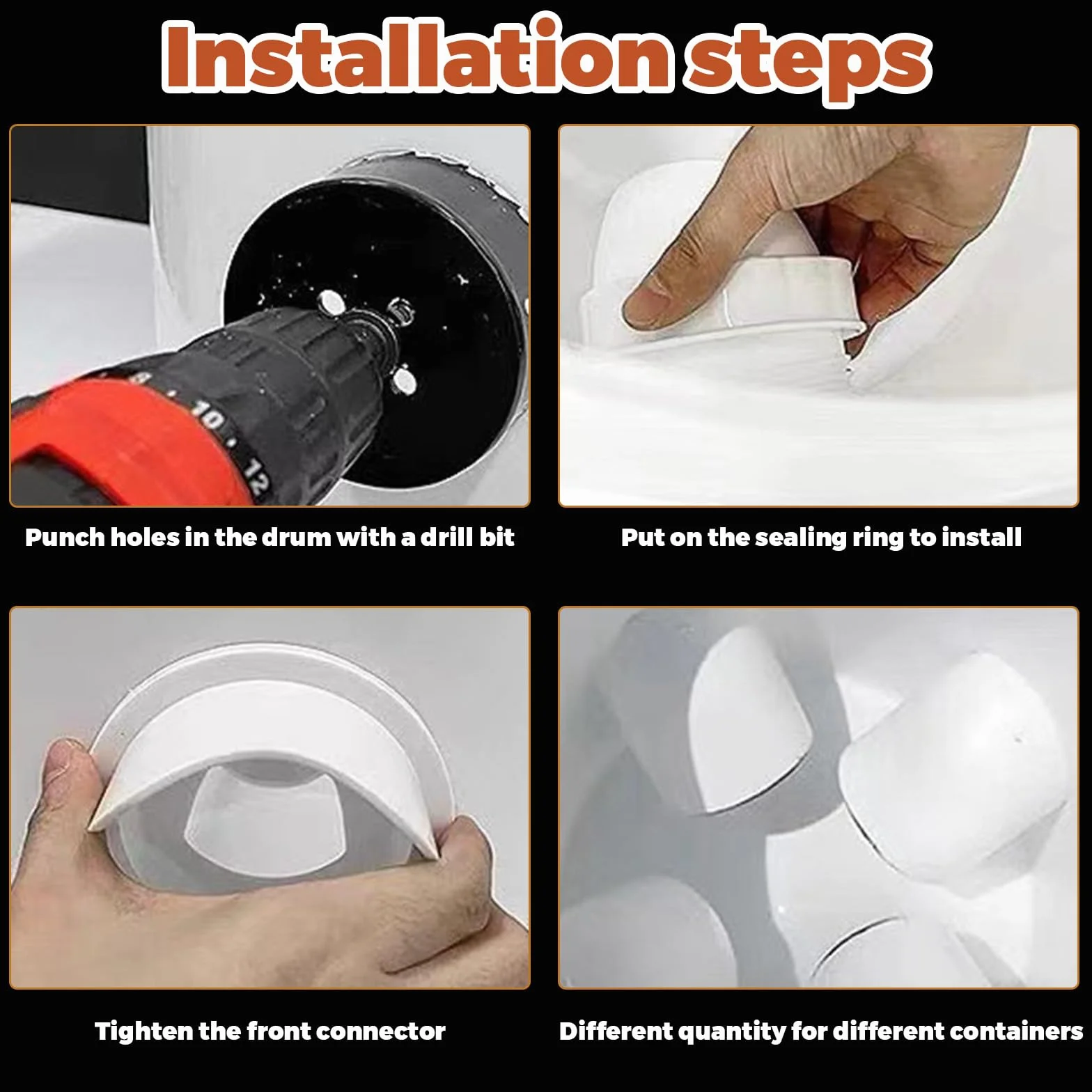 Installation steps

8 · 10 · 12

Punch holes in the drum with a drill bit

Put on the sealing ring to install

Tighten the front connector

Different quantity for different containers