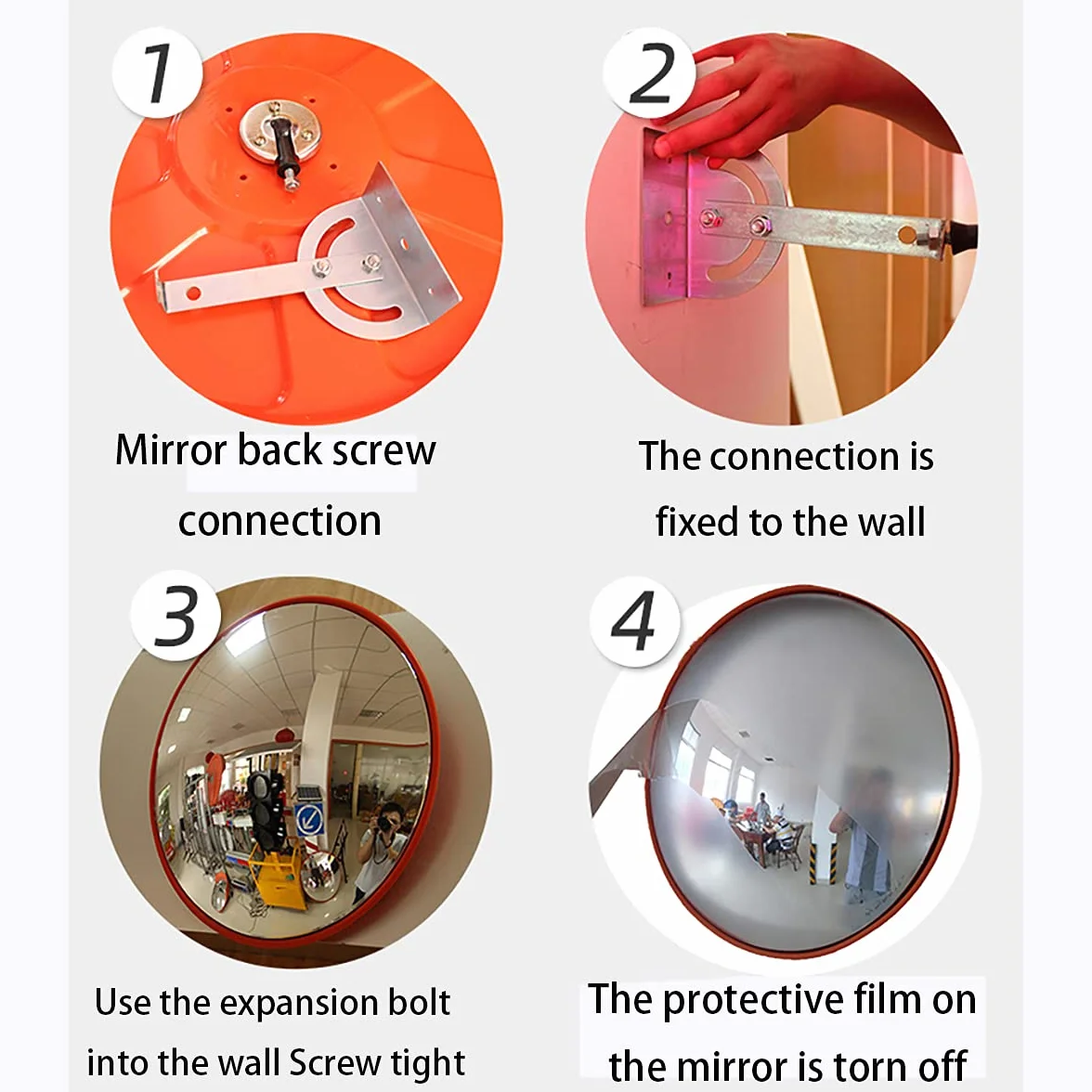 1

Mirror back screw connection

2

The connection is fixed to the wall

3

Use the expansion bolt into the wall Screw tight

4

The protective film on the mirror is torn off